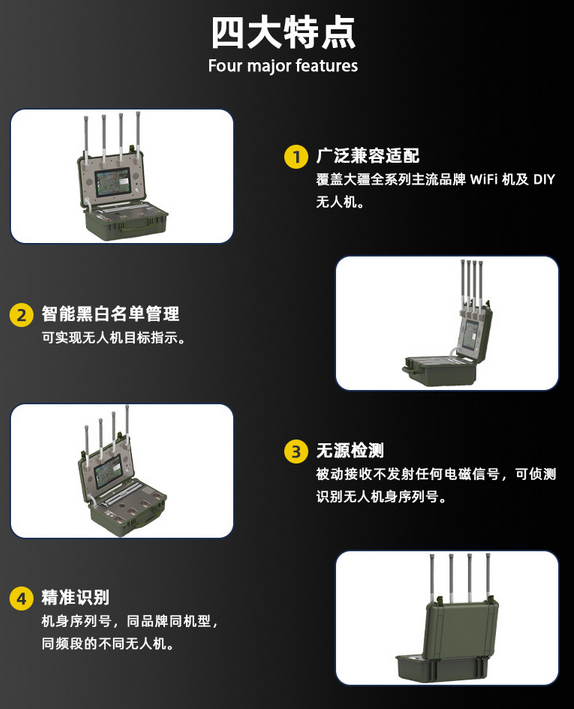 四大特点
Four major features

1 广泛兼容适配
覆盖大疆全系列主流品牌 WiFi 机及 DIY 无人机。

2 智能黑白名单管理
可实现无人机目标指示。

3 无源检测
被动接收不发射任何电磁信号，可侦测识别无人机身序列号。

4 精准识别
机身序列号，同品牌同机型，同频段的不同无人机。